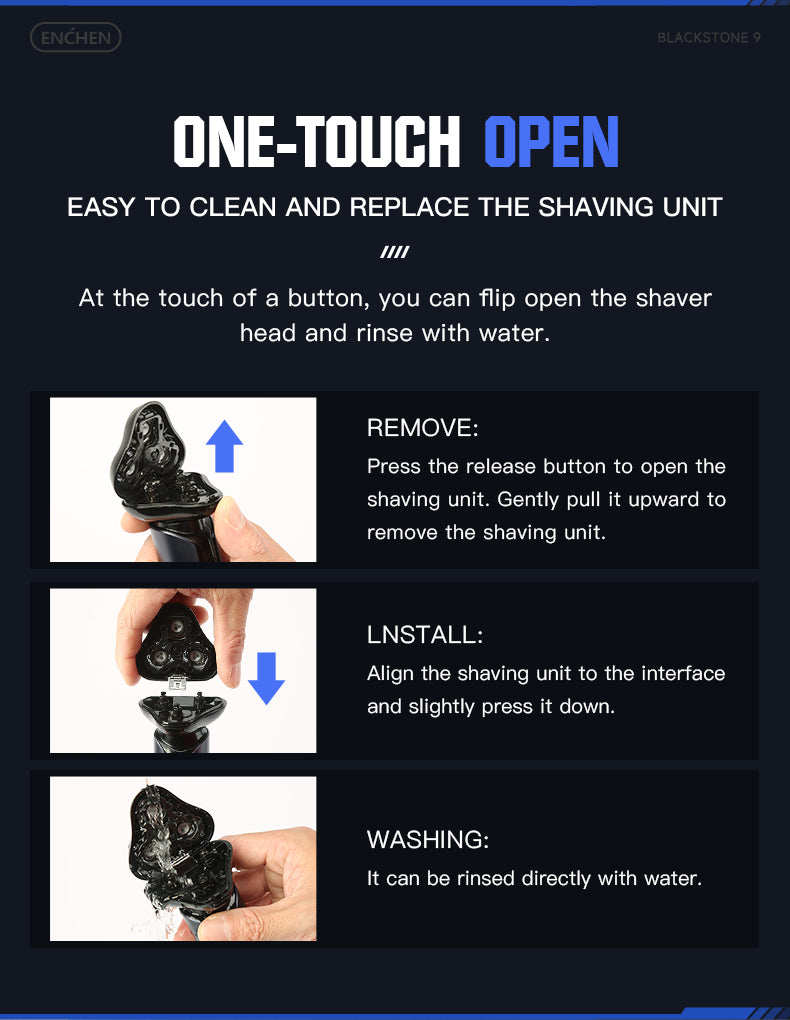 ENCHEN

BLACKSTONE 9

ONE-TOUCH OPEN

EASY TO CLEAN AND REPLACE THE SHAVING UNIT

////

At the touch of a button, you can flip open the shaver head and rinse with water.

REMOVE:
Press the release button to open the shaving unit. Gently pull it upward to remove the shaving unit.

LNSTALL:
Align the shaving unit to the interface and slightly press it down.

WASHING:
It can be rinsed directly with water.