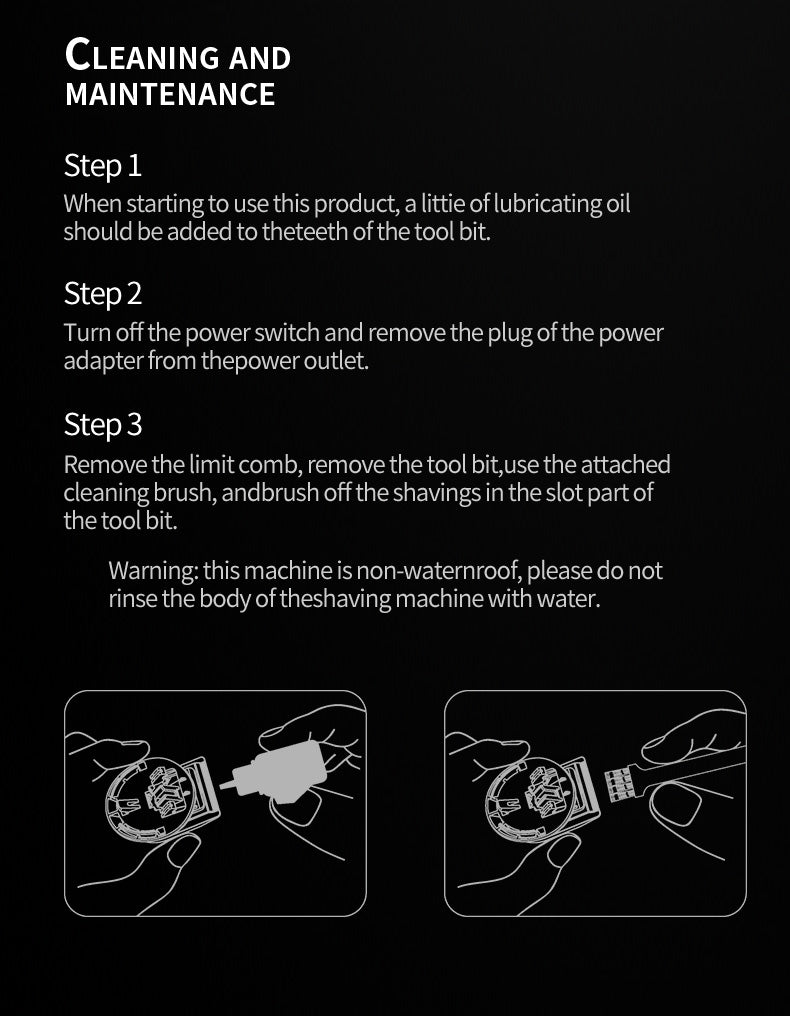 CLEANING AND MAINTENANCE

Step 1
When starting to use this product, a littie of lubricating oil should be added to theteeth of the tool bit.

Step 2
Turn off the power switch and remove the plug of the power adapter from thepower outlet.

Step 3
Remove the limit comb, remove the tool bit,use the attached cleaning brush, andbrush off the shavings in the slot part of the tool bit.

Warning: this machine is non-waternroof, please do not rinse the body of theshaving machine with water.