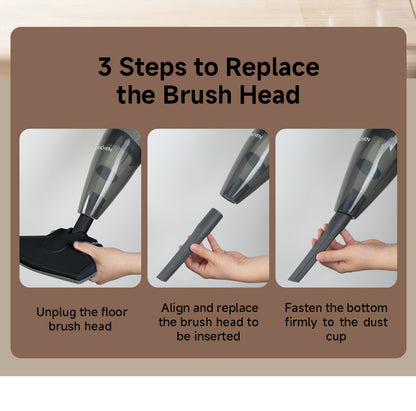 3 Steps to Replace the Brush Head

Unplug the floor brush head

Align and replace the brush head to be inserted

Fasten the bottom firmly to the dust cup