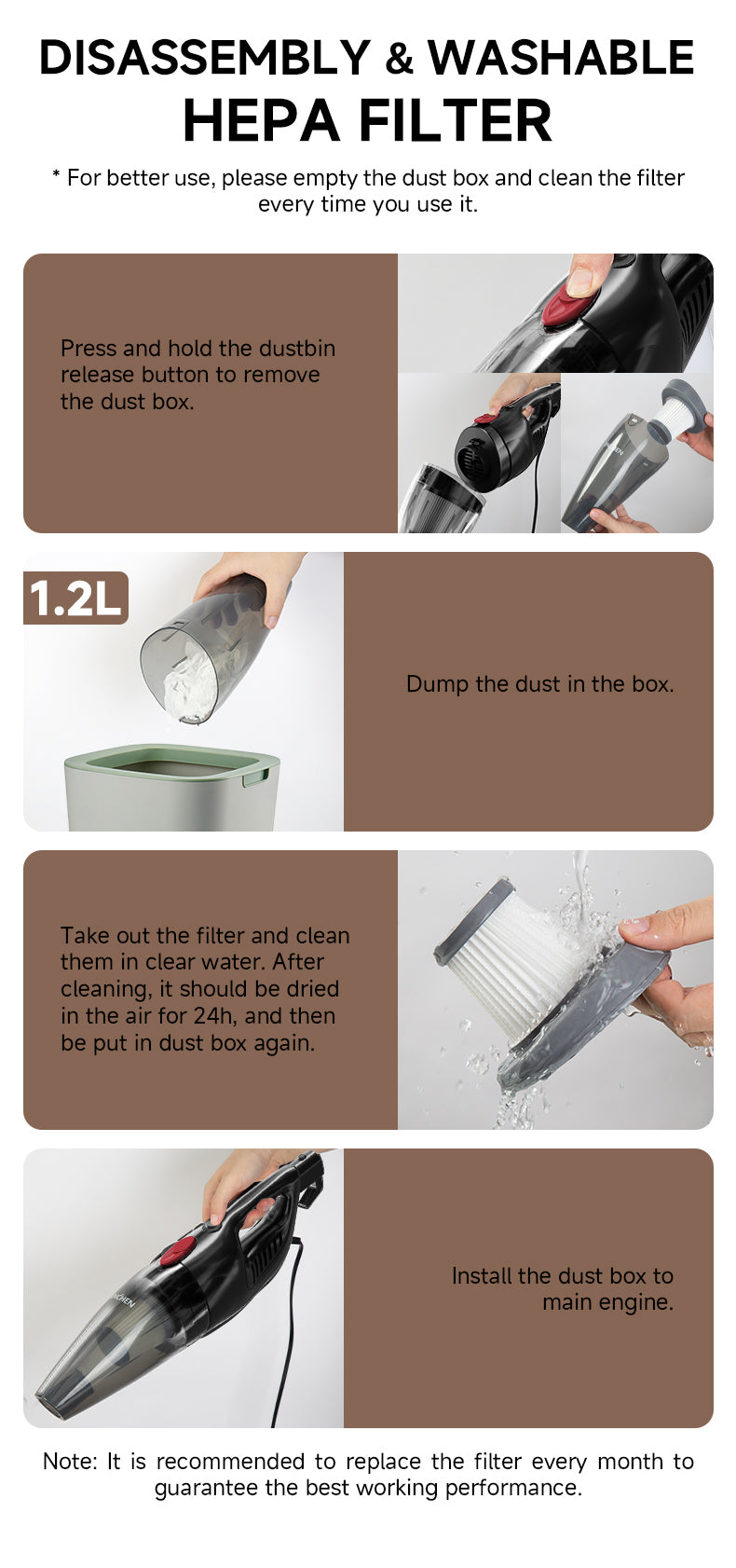 DISASSEMBLY & WASHABLE
HEPA FILTER

* For better use, please empty the dust box and clean the filter every time you use it.

Press and hold the dustbin release button to remove the dust box.

1.2L

Dump the dust in the box.

Take out the filter and clean them in clear water. After cleaning, it should be dried in the air for 24h, and then be put in dust box again.

Install the dust box to main engine.

Note: It is recommended to replace the filter every month to guarantee the best working performance.