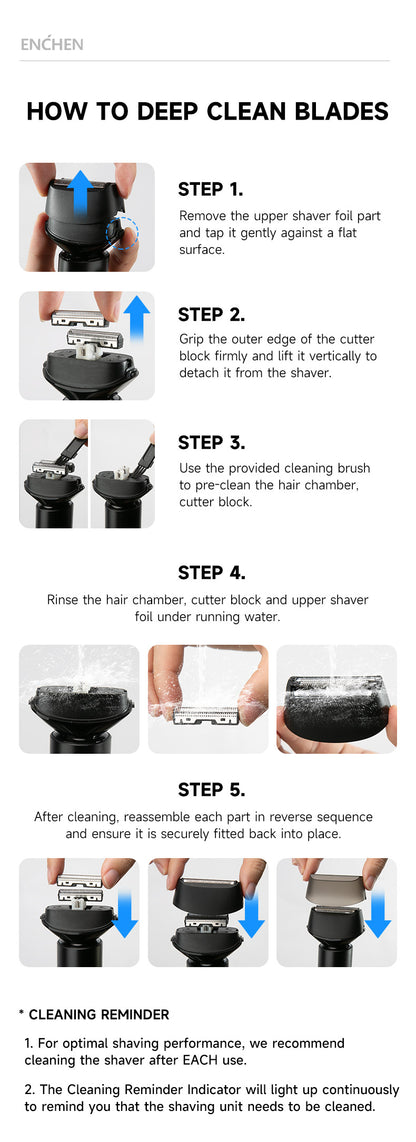 ENCHEN

HOW TO DEEP CLEAN BLADES

STEP 1.
Remove the upper shaver foil part and tap it gently against a flat surface.

STEP 2.
Grip the outer edge of the cutter block firmly and lift it vertically to detach it from the shaver.

STEP 3.
Use the provided cleaning brush to pre-clean the hair chamber, cutter block.

STEP 4.
Rinse the hair chamber, cutter block and upper shaver foil under running water.

STEP 5.
After cleaning, reassemble each part in reverse sequence and ensure it is securely fitted back into place.

* CLEANING REMINDER

1. For optimal shaving performance, we recommend cleaning the shaver after EACH use.

2. The Cleaning Reminder Indicator will light up continuously to remind you that the shaving unit needs to be cleaned.