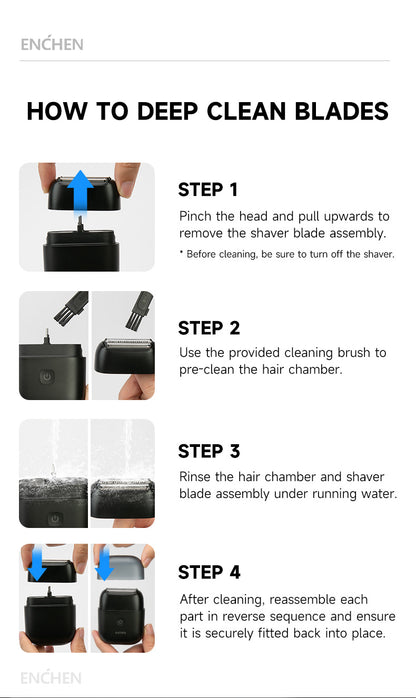 ENCHEN

HOW TO DEEP CLEAN BLADES

STEP 1

Pinch the head and pull upwards to remove the shaver blade assembly.

* Before cleaning, be sure to turn off the shaver.

STEP 2

Use the provided cleaning brush to pre-clean the hair chamber.

STEP 3

Rinse the hair chamber and shaver blade assembly under running water.

STEP 4

After cleaning, reassemble each part in reverse sequence and ensure it is securely fitted back into place.

ENCHEN